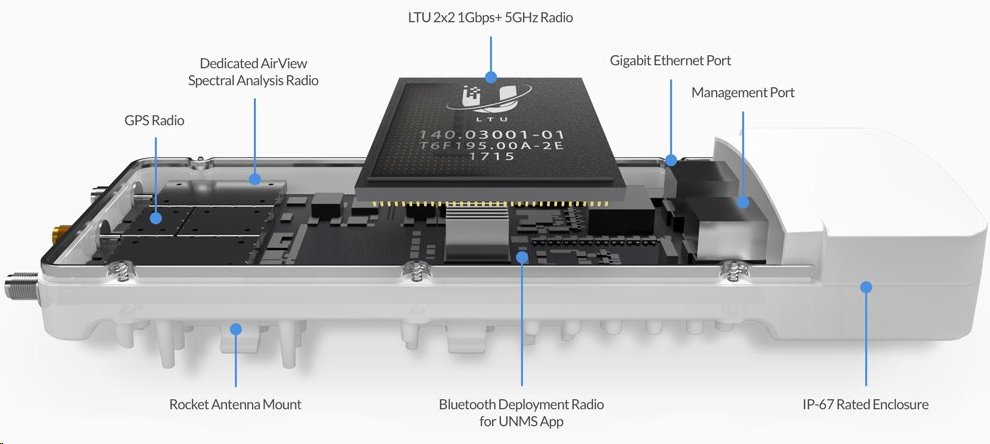 LTU 2x2 1Gbps+ 5GHz Radio

Dedicated AirView Spectral Analysis Radio

Gigabit Ethernet Port

Management Port

GPS Radio

LTU

140.03001-01
T6F195.00A-2E
1715

Rocket Antenna Mount

Bluetooth Deployment Radio for UNMS App

IP-67 Rated Enclosure