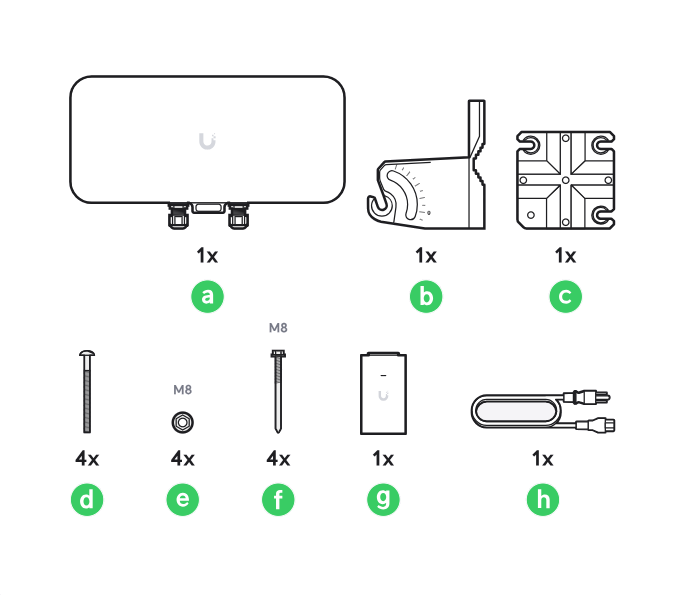 1x
a

1x
b

1x
c

4x
d

M8
4x
e

M8
4x
f

1x
g

1x
h