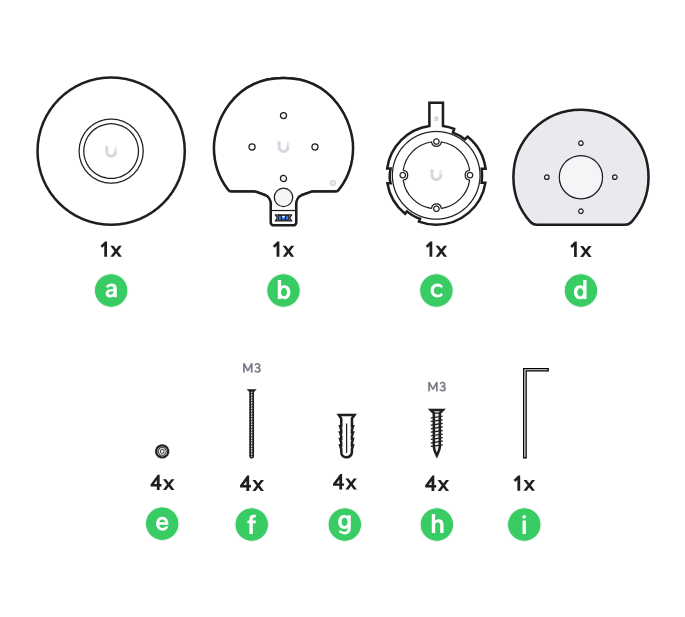 1x
a

1x
b

1x
c

1x
d

4x
e

M3
4x
f

4x
g

M3
4x
h

1x
i