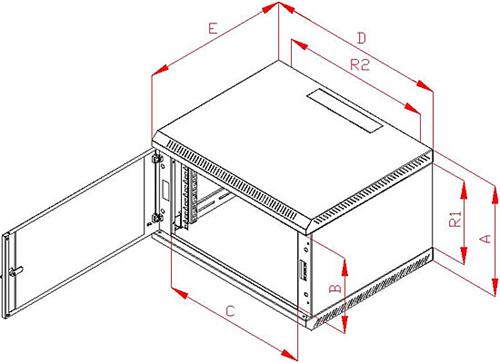 E
D
R2
R1
A
B
C