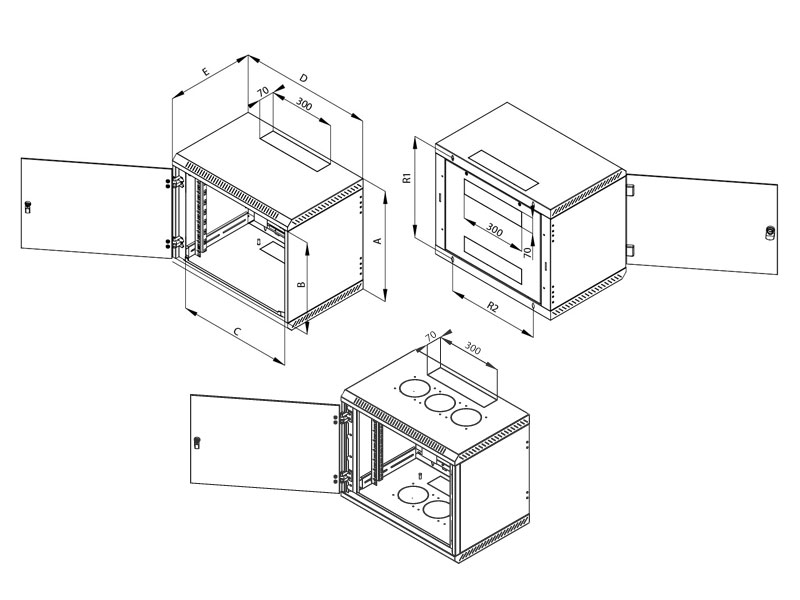 E
D
70
300
A
B
C
R1
300
70
R2
70
300