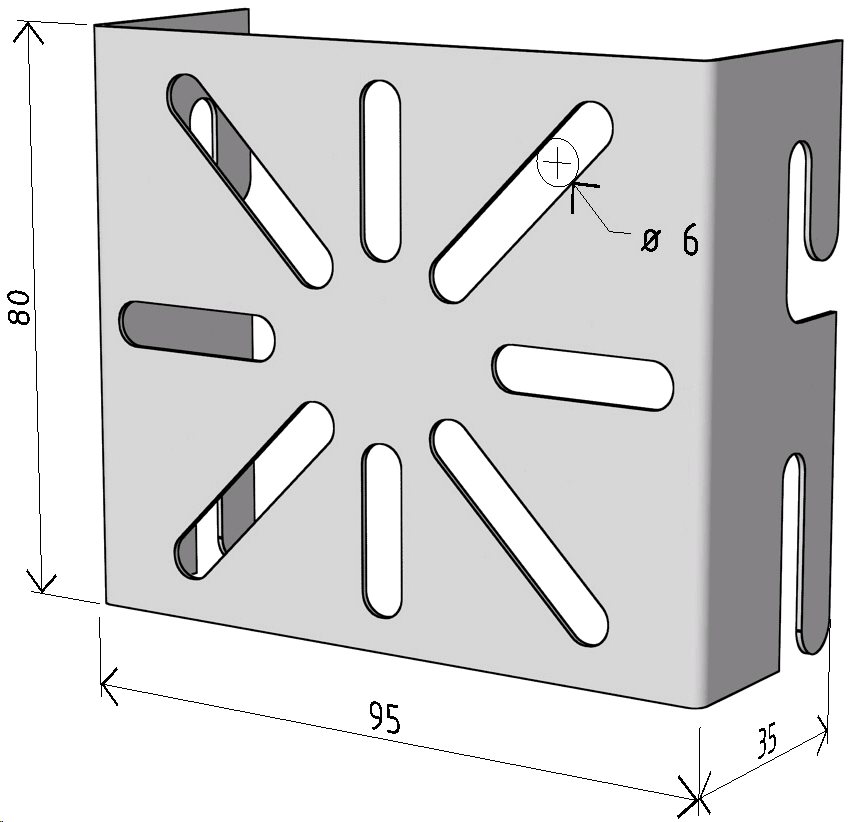 80

ø 6

95

35